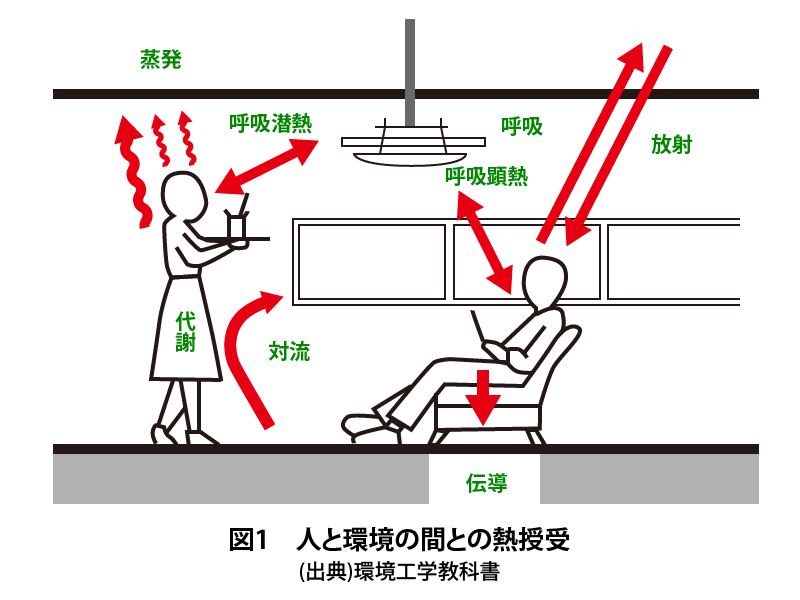 蒸発

呼吸潜熱

呼吸

放射

呼吸顕熱

代謝

対流

伝導

図1　人と環境の間との熱授受
(出典)環境工学教科書