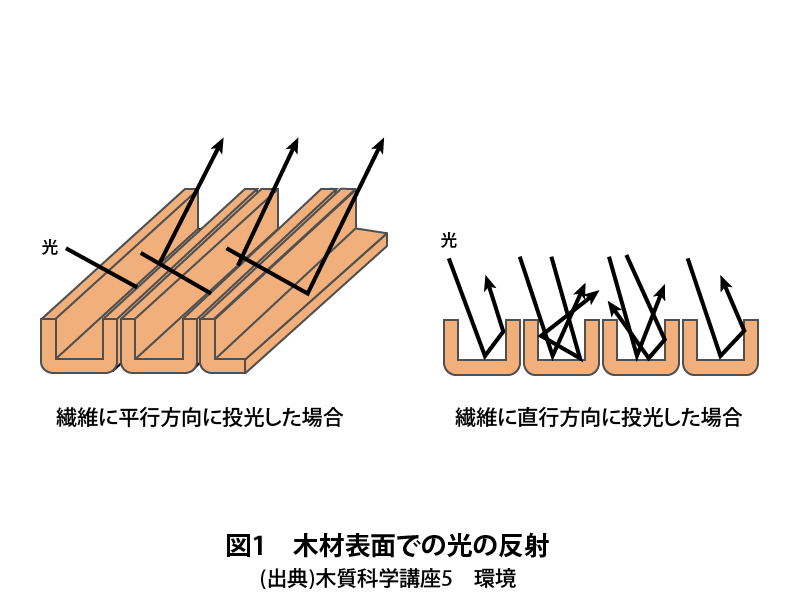 光

繊維に平行方向に投光した場合

光

繊維に直行方向に投光した場合

図1　木材表面での光の反射

(出典)木質科学講座5　環境